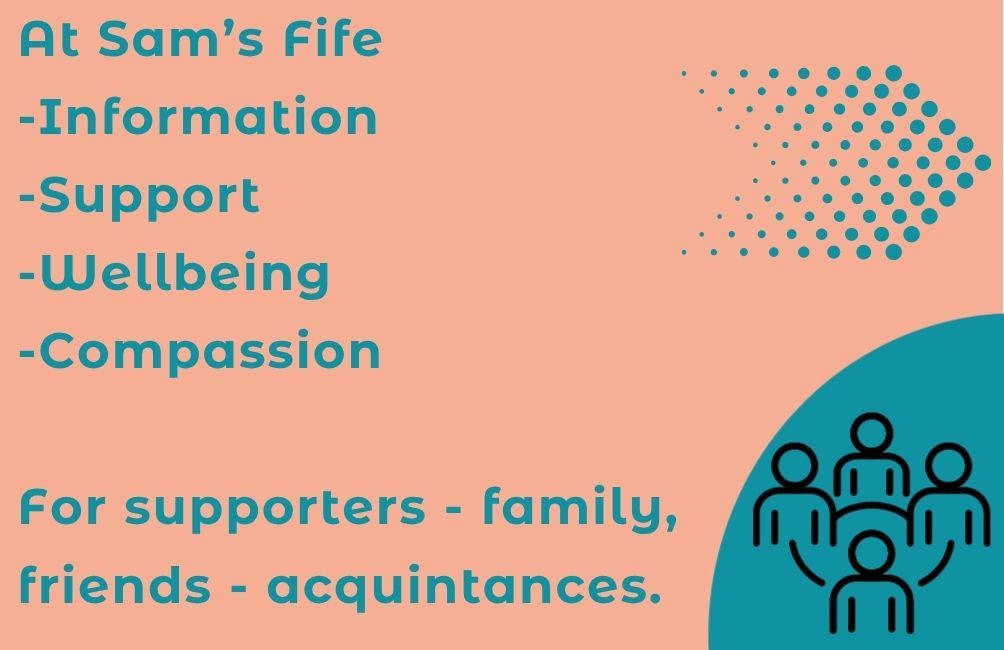 At Sam's Fife
-Information
-Support
-Wellbeing
-Compassion

For supporters - family, friends - acquintances.